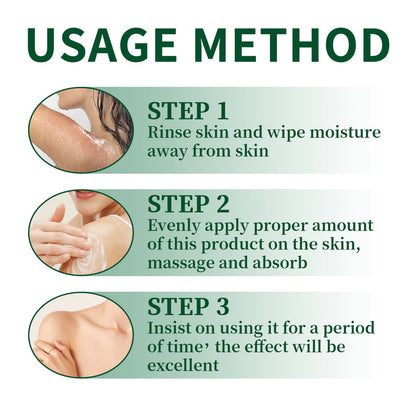 USAGE METHOD

STEP 1
Rinse skin and wipe moisture away from skin

STEP 2
Evenly apply proper amount of this product on the skin, massage and absorb

STEP 3
Insist on using it for a period of time， the effect will be excellent