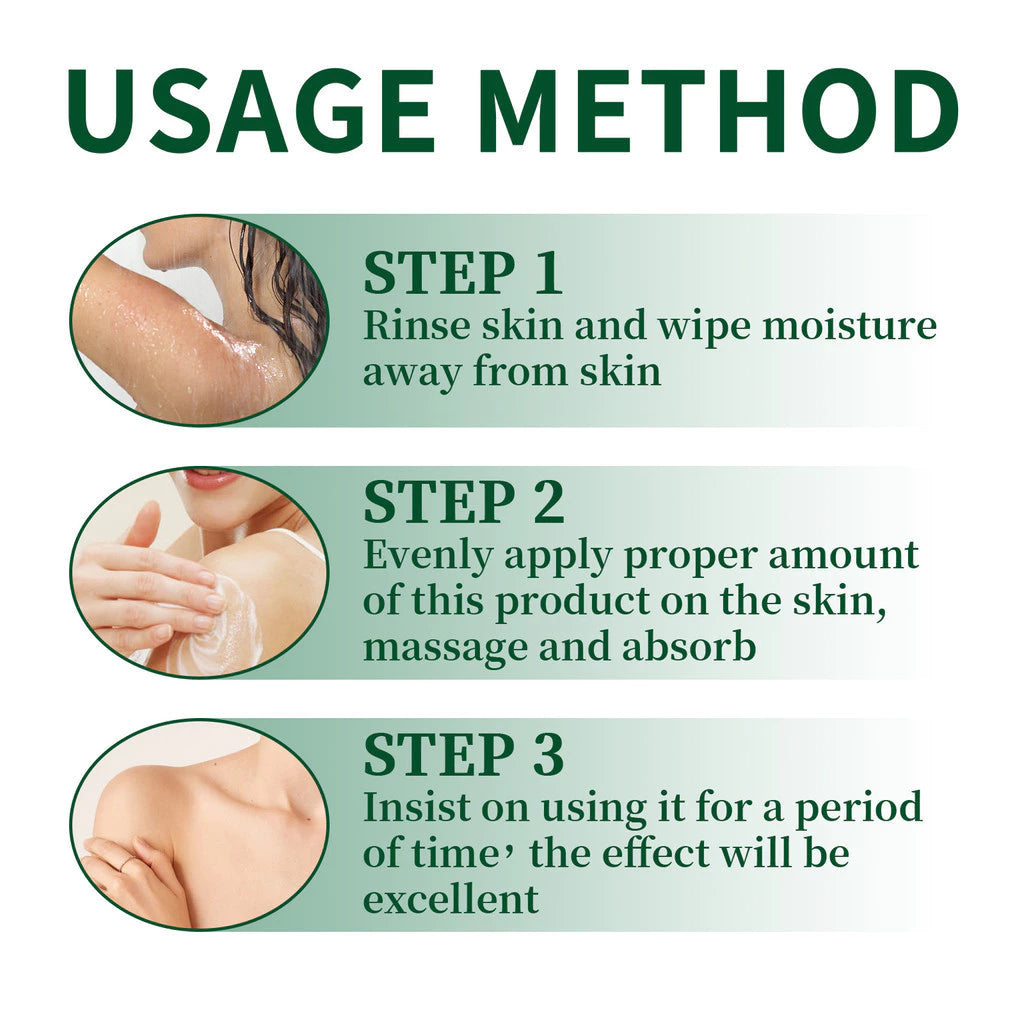 USAGE METHOD

STEP 1
Rinse skin and wipe moisture away from skin

STEP 2
Evenly apply proper amount of this product on the skin, massage and absorb

STEP 3
Insist on using it for a period of time, the effect will be excellent