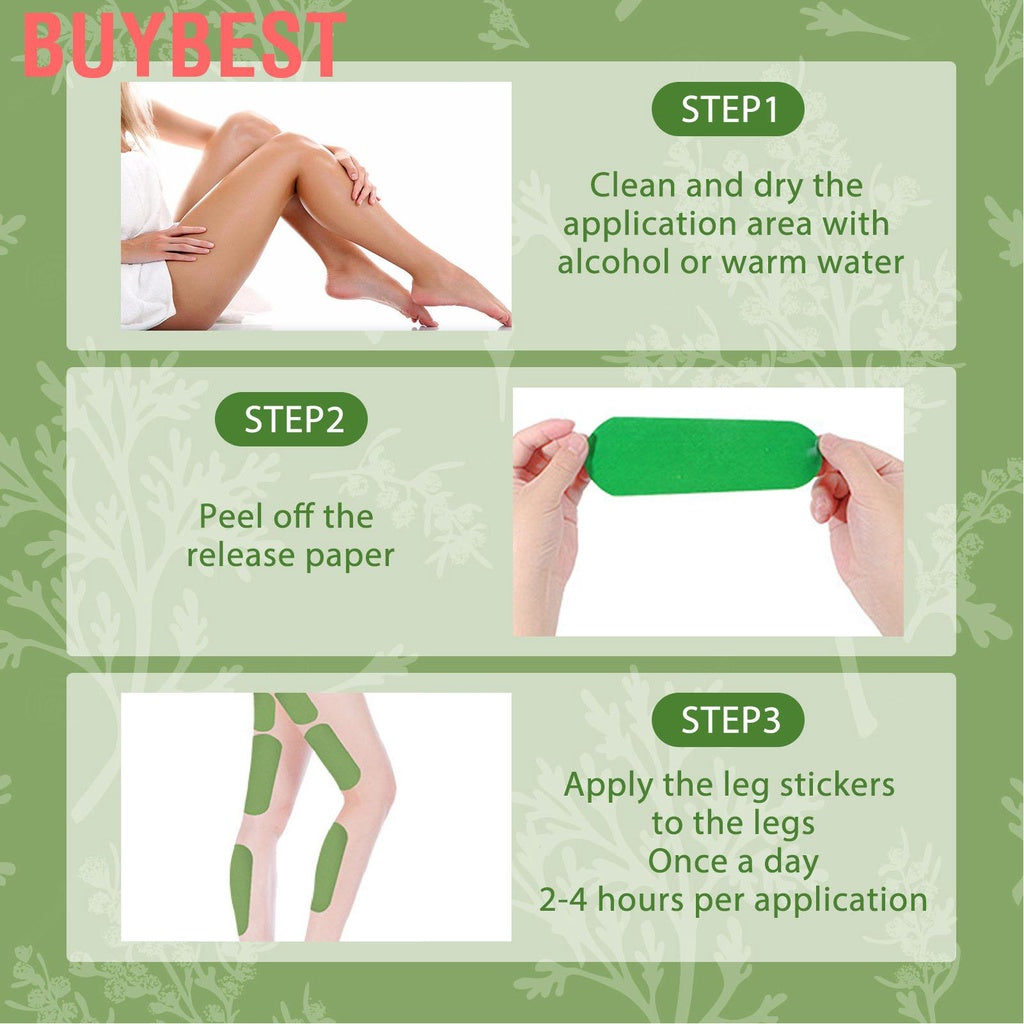 BUYBEST

STEP1

Clean and dry the application area with alcohol or warm water

STEP2

Peel off the release paper

STEP3

Apply the leg stickers to the legs
Once a day
2-4 hours per application