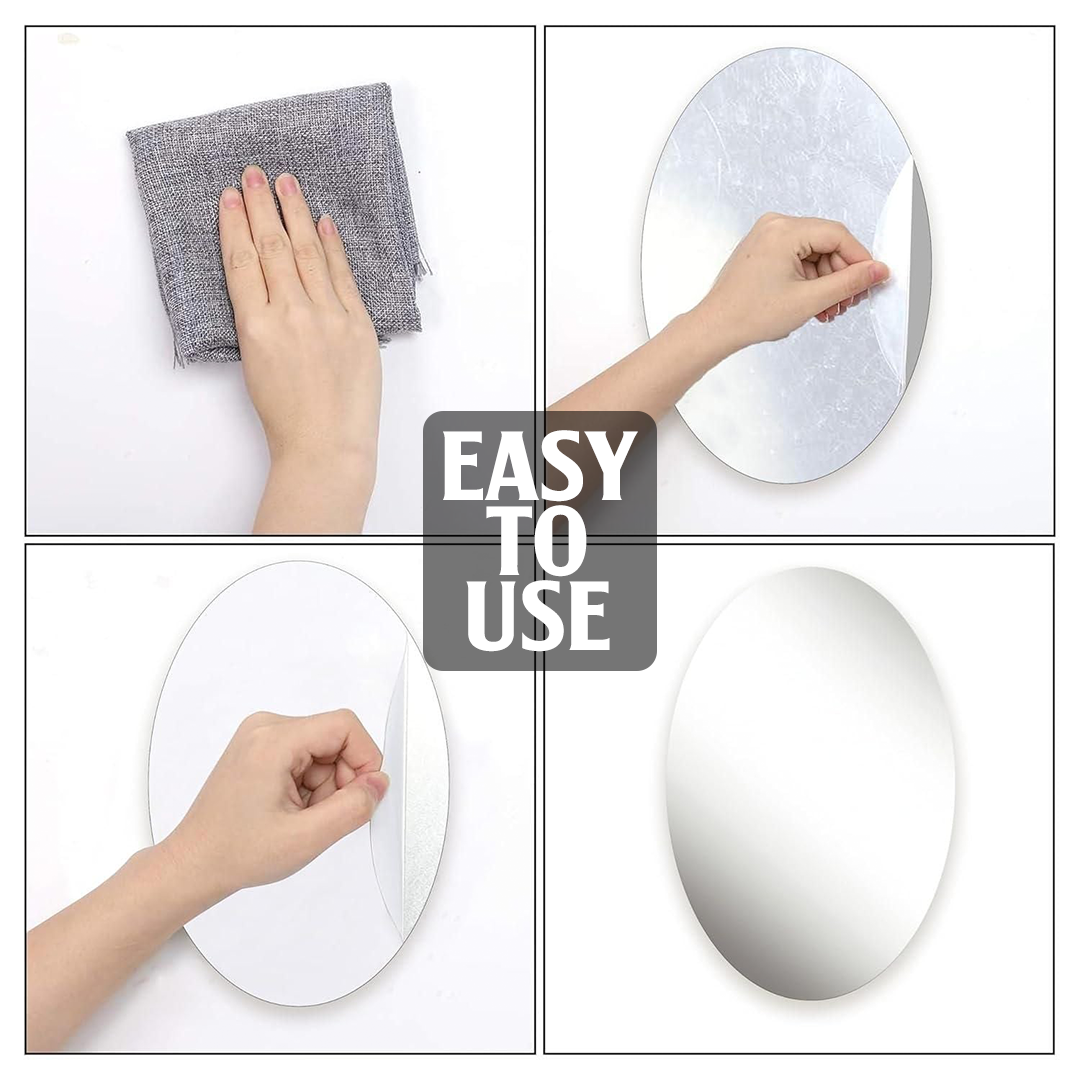 EASY
TO
USE