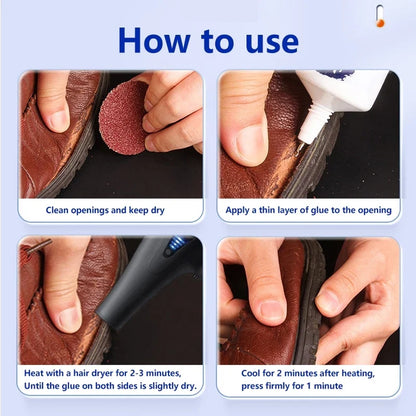 How to use

Clean openings and keep dry

Apply a thin layer of glue to the opening

Heat with a hair dryer for 2-3 minutes, Until the glue on both sides is slightly dry.

Cool for 2 minutes after heating, press firmly for 1 minute