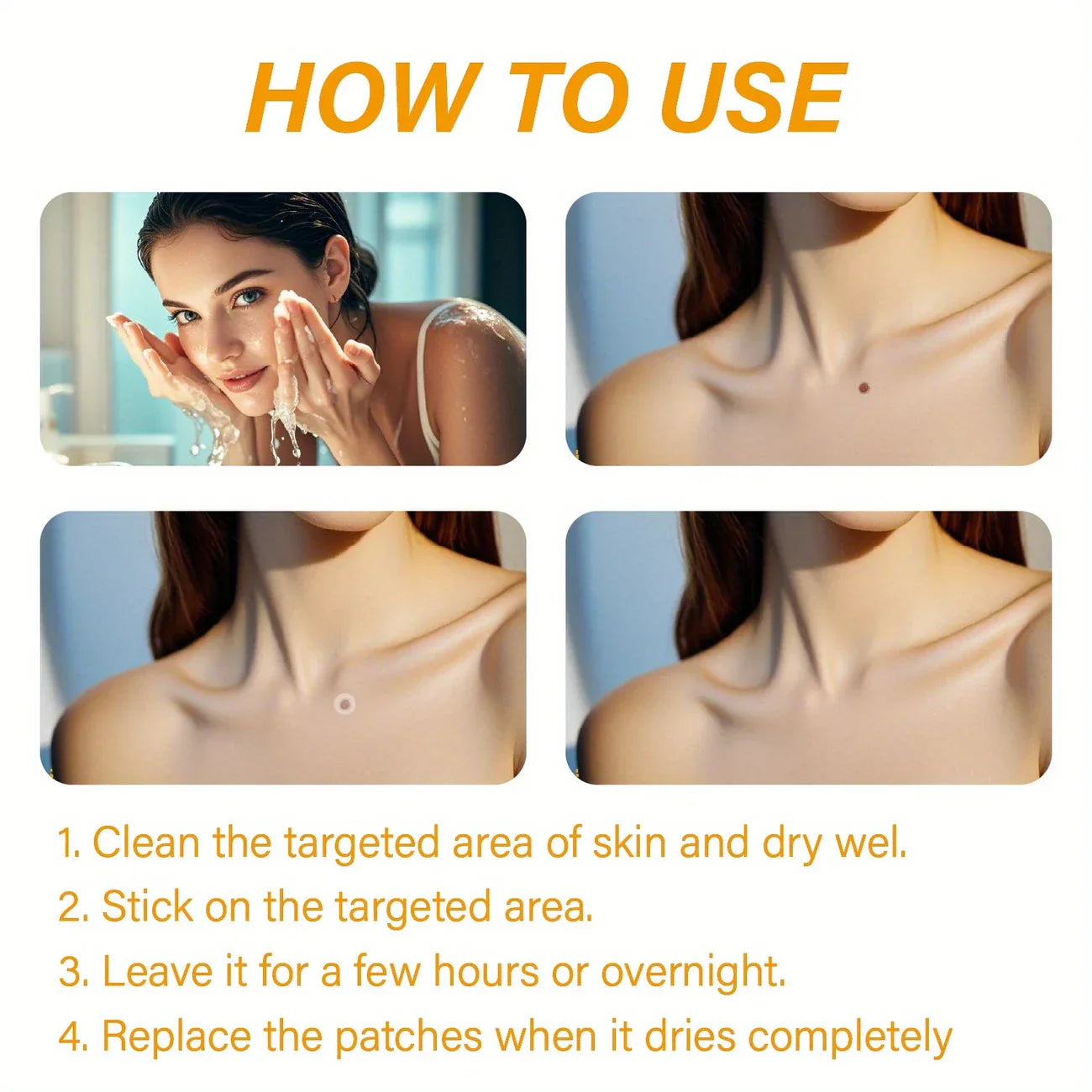 HOW TO USE

1. Clean the targeted area of skin and dry wel.
2. Stick on the targeted area.
3. Leave it for a few hours or overnight.
4. Replace the patches when it dries completely