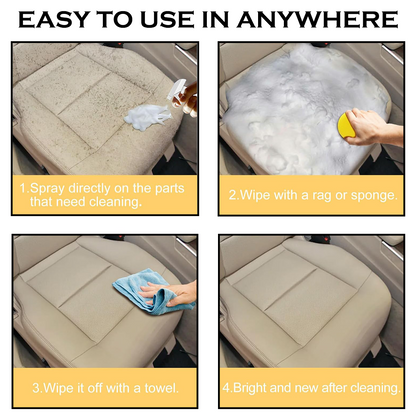 EASY TO USE IN ANYWHERE

1.Spray directly on the parts that need cleaning.

2.Wipe with a rag or sponge.

3.Wipe it off with a towel.

4.Bright and new after cleaning.