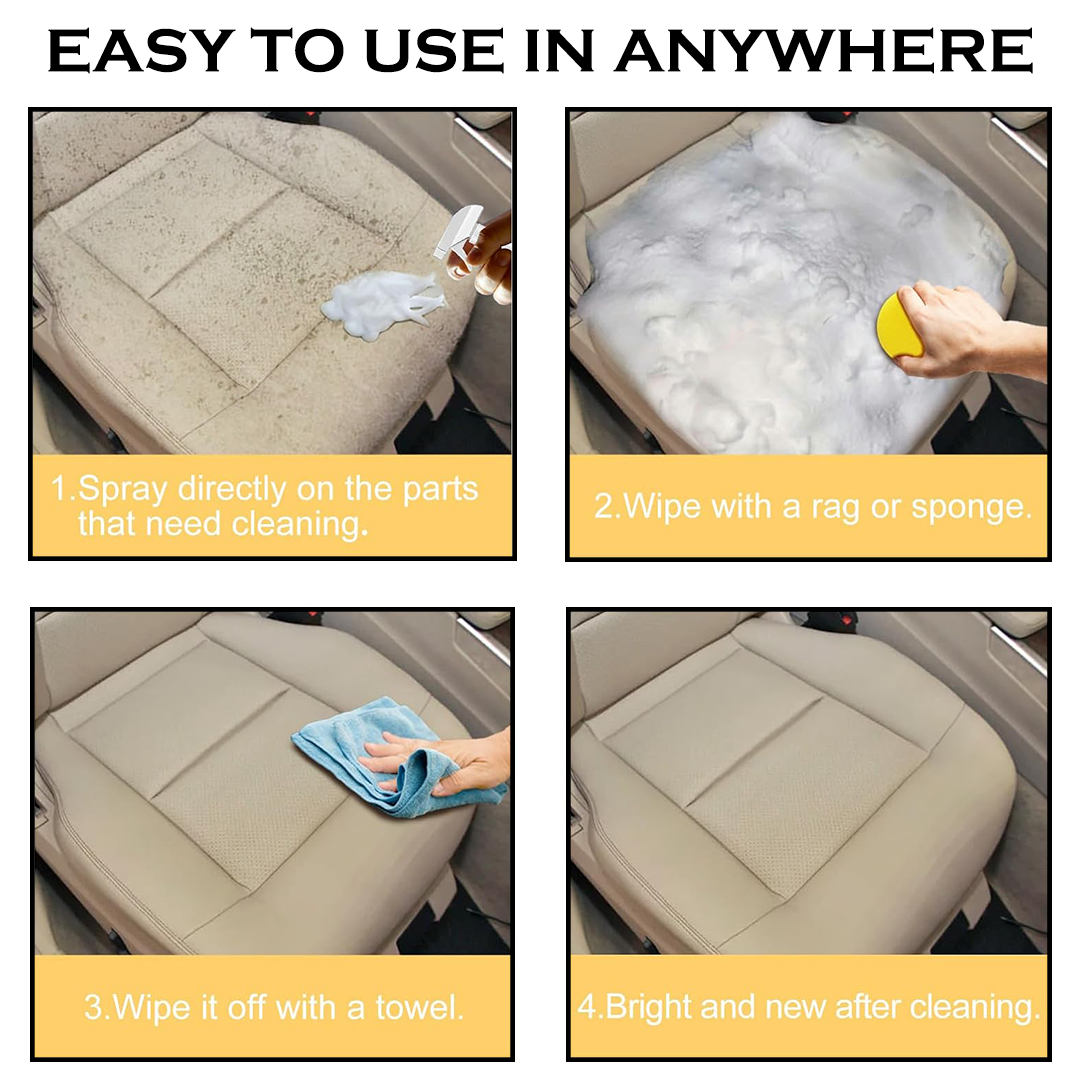 EASY TO USE IN ANYWHERE

1.Spray directly on the parts that need cleaning.

2.Wipe with a rag or sponge.

3.Wipe it off with a towel.

4.Bright and new after cleaning.