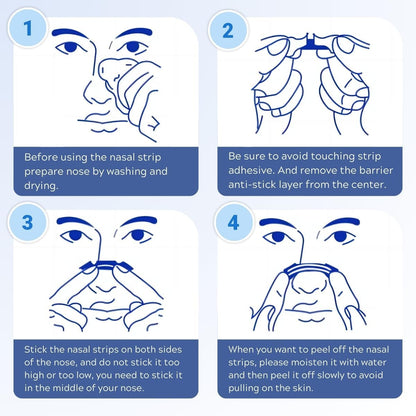 1

Before using the nasal strip prepare nose by washing and drying.

2

Be sure to avoid touching strip adhesive. And remove the barrier anti-stick layer from the center.

3

Stick the nasal strips on both sides of the nose, and do not stick it too high or too low, you need to stick it in the middle of your nose.

4

When you want to peel off the nasal strips, please moisten it with water and then peel it off slowly to avoid pulling on the skin.